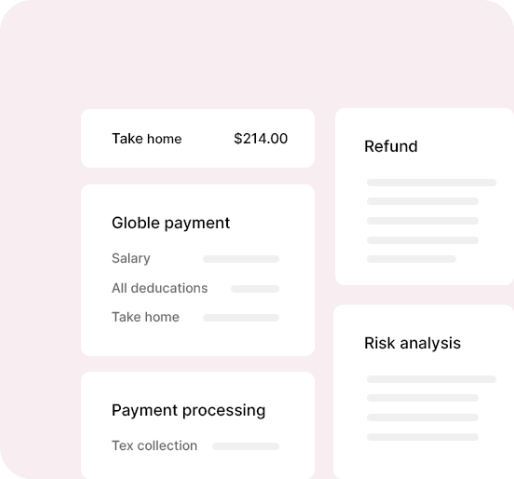 Take home $214.00

Globle payment

Salary

All deducations

Take home

Payment processing

Tex collection

Refund

Risk analysis